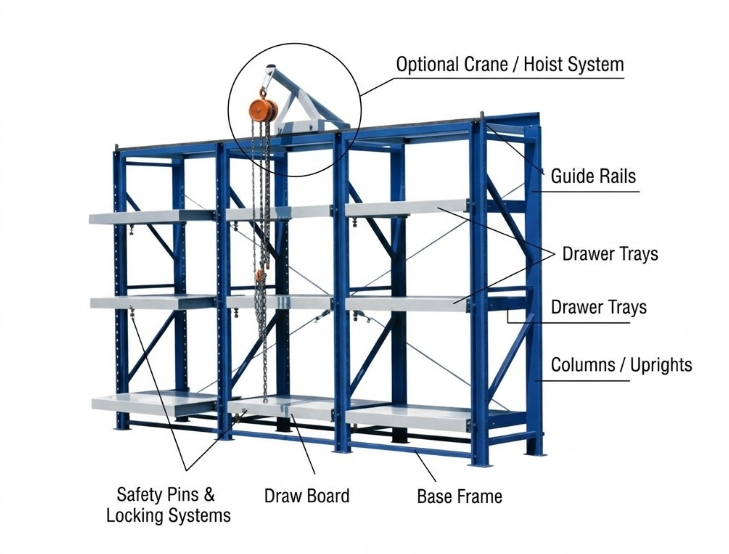 Optional Crane / Hoist System

Guide Rails

Drawer Trays

Drawer Trays

Columns / Uprights

Safety Pins & Locking Systems

Draw Board

Base Frame